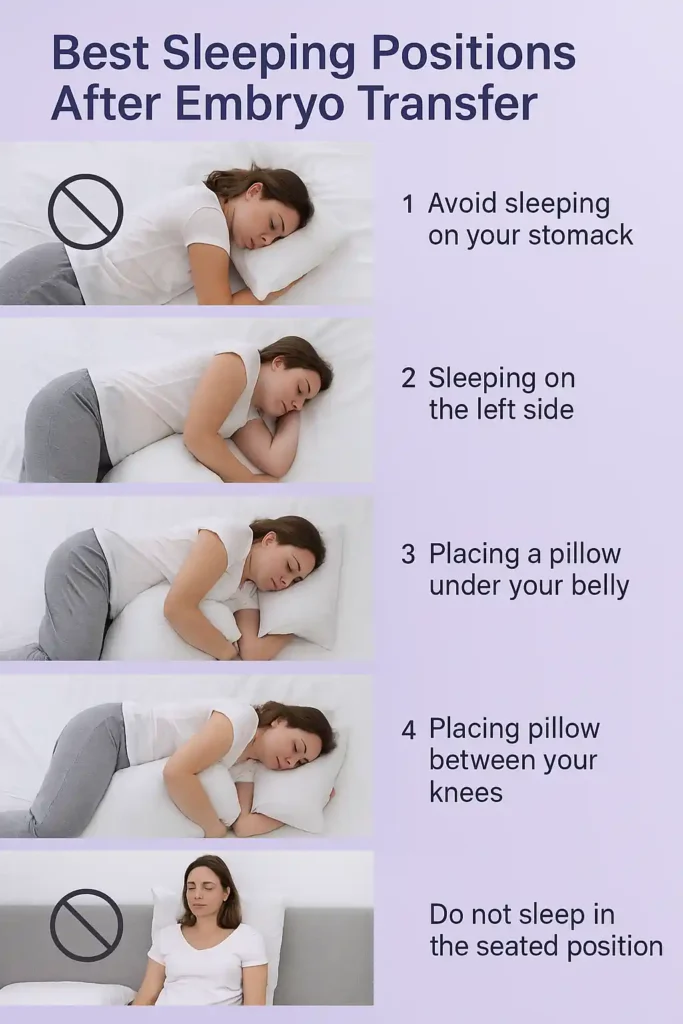 Best Sleeping Positions After Embryo Transfer

1 Avoid sleeping on your stomack

2 Sleeping on the left side

3 Placing a pillow under your belly

4 Placing pillow between your knees

Do not sleep in the seated position